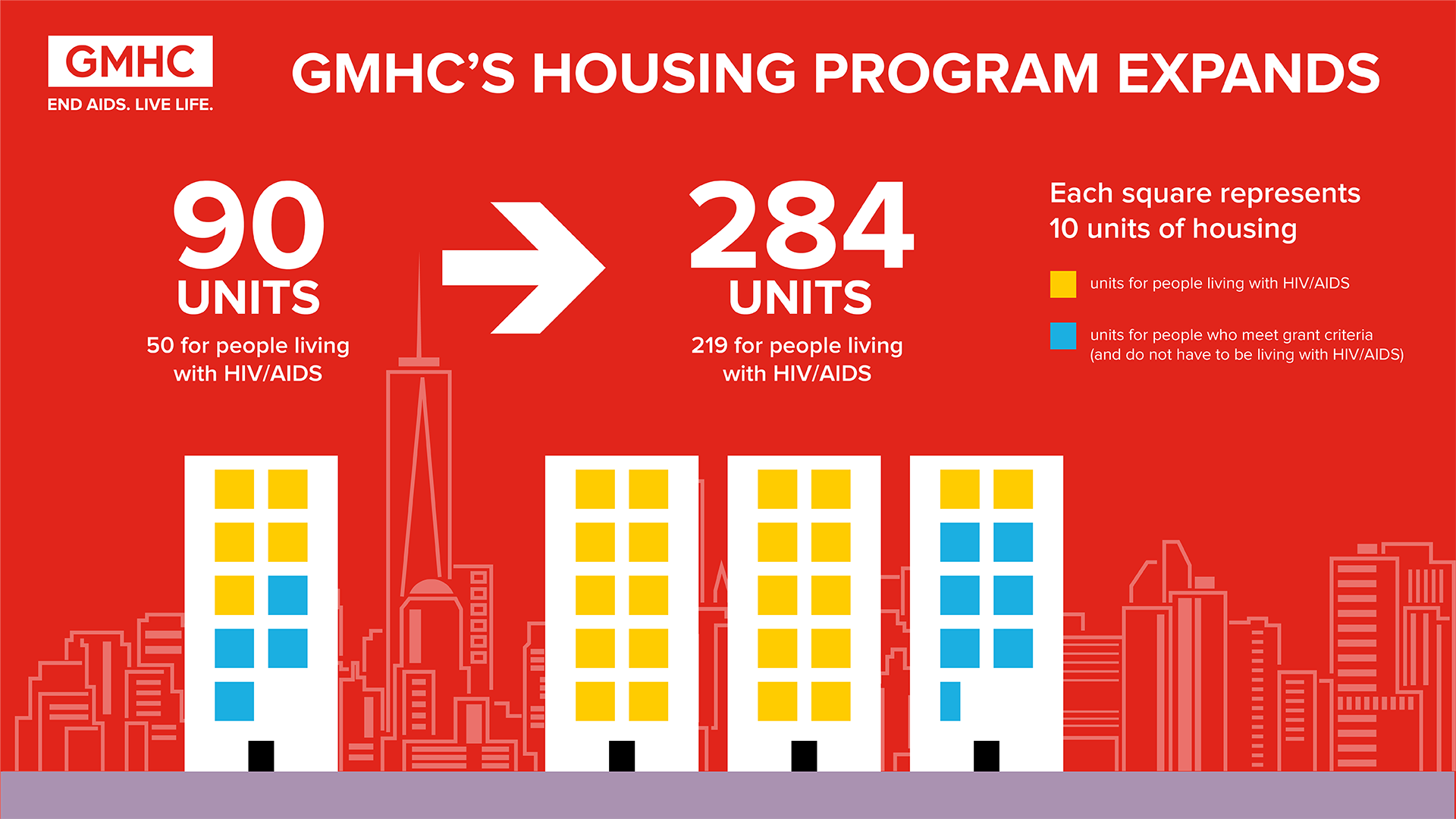 GMHC
END AIDS. LIVE LIFE.

GMHC'S HOUSING PROGRAM EXPANDS

90
UNITS
50 for people living with HIV/AIDS

284
UNITS
219 for people living with HIV/AIDS

Each square represents 10 units of housing

units for people living with HIV/AIDS

units for people who meet grant criteria (and do not have to be living with HIV/AIDS)